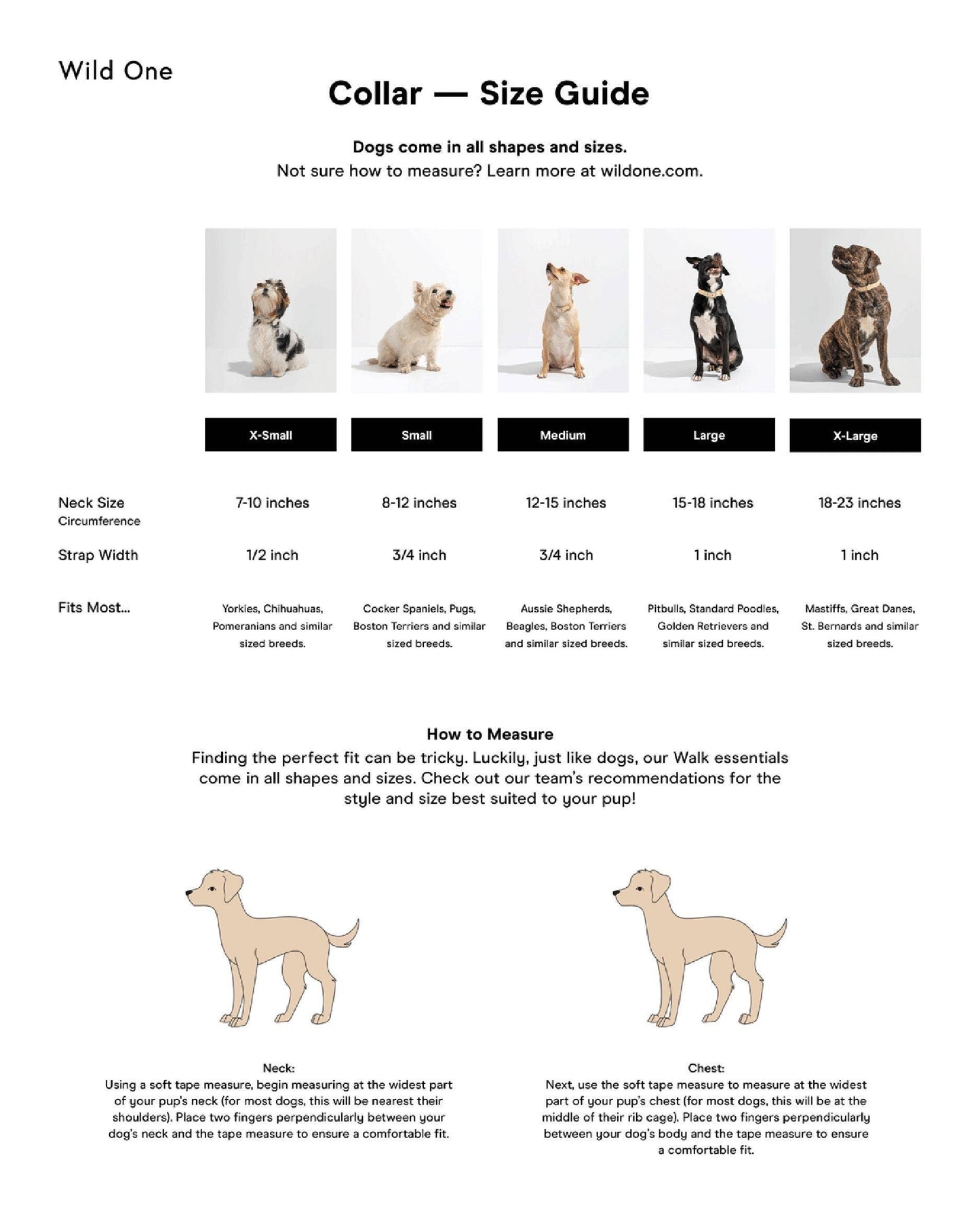 Wild One

Collar — Size Guide

Dogs come in all shapes and sizes.
Not sure how to measure? Learn more at wildone.com.

| | X-Small | Small | Medium | Large | X-Large |
|---|---|---|---|---|---|
| Neck Size Circumference | 7-10 inches | 8-12 inches | 12-15 inches | 15-18 inches | 18-23 inches |
| Strap Width | 1/2 inch | 3/4 inch | 3/4 inch | 1 inch | 1 inch |
| Fits Most... | Yorkies, Chihuahuas, Pomeranians and similar sized breeds. | Cocker Spaniels, Pugs, Boston Terriers and similar sized breeds. | Aussie Shepherds, Beagles, Boston Terriers and similar sized breeds. | Pitbulls, Standard Poodles, Golden Retrievers and similar sized breeds. | Mastiffs, Great Danes, St. Bernards and similar sized breeds. |

How to Measure
Finding the perfect fit can be tricky. Luckily, just like dogs, our Walk essentials come in all shapes and sizes. Check out our team's recommendations for the style and size best suited to your pup!

Neck:
Using a soft tape measure, begin measuring at the widest part of your pup's neck (for most dogs, this will be nearest their shoulders). Place two fingers perpendicularly between your dog's neck and the tape measure to ensure a comfortable fit.

Chest:
Next, use the soft tape measure to measure at the widest part of your pup's chest (for most dogs, this will be at the middle of their rib cage). Place two fingers perpendicularly between your dog's body and the tape measure to ensure a comfortable fit.